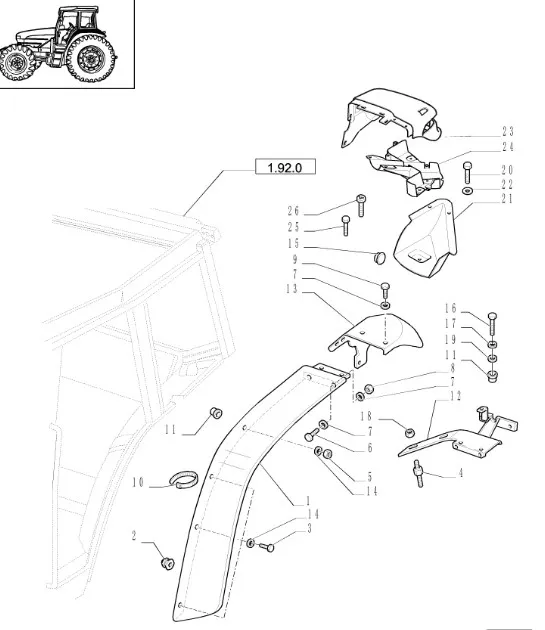 1.92.0
23
24
20
22
21
26
25
15
9
7
13
16
17
19
11
8
7
12
18
7
6
5
14
4
11
10
1
14
3
2